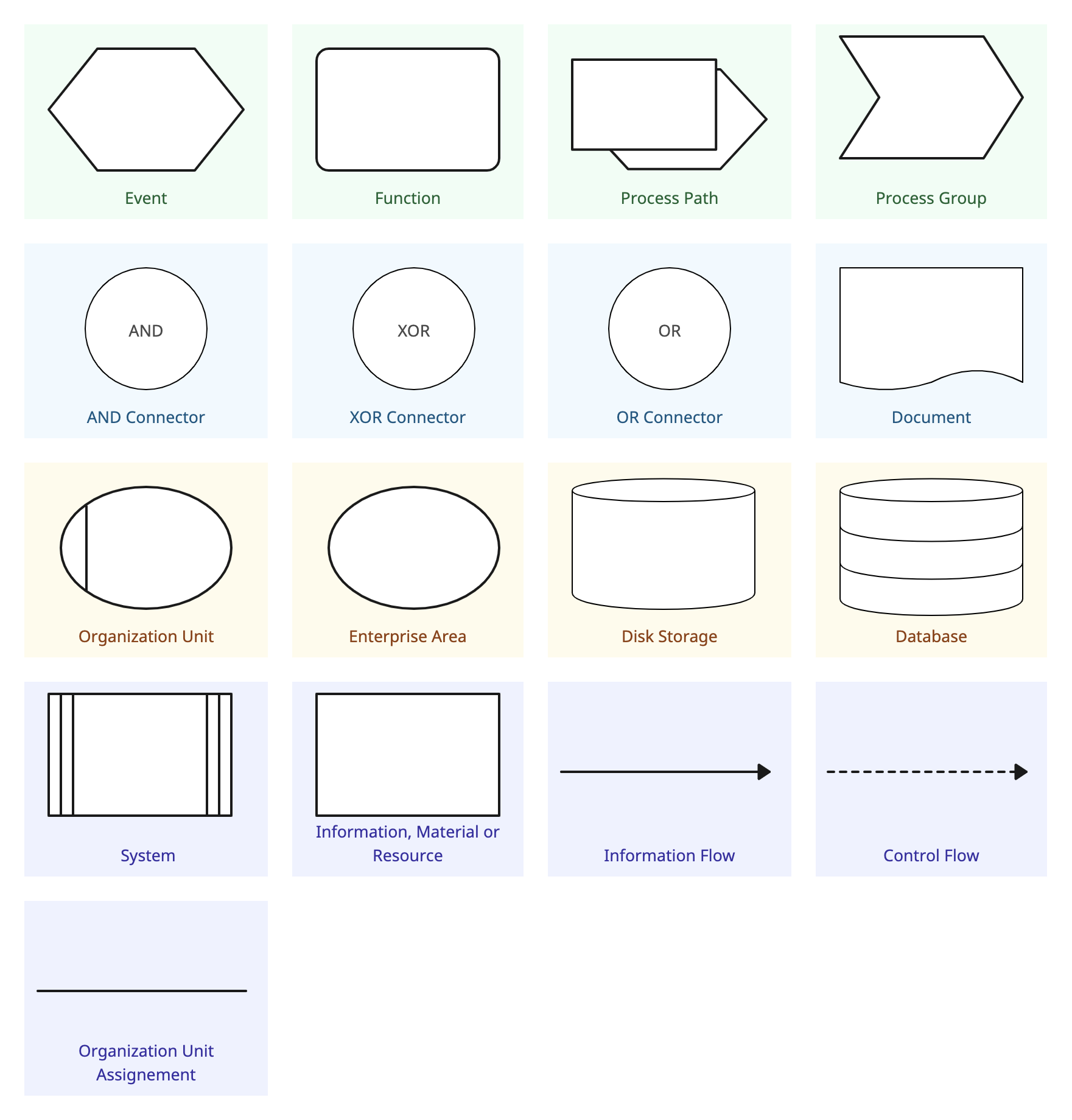 Event

Function

Process Path

Process Group

AND

AND Connector

XOR

XOR Connector

OR

OR Connector

Document

Organization Unit

Enterprise Area

Disk Storage

Database

System

Information, Material or Resource

Information Flow

Control Flow

Organization Unit Assignement